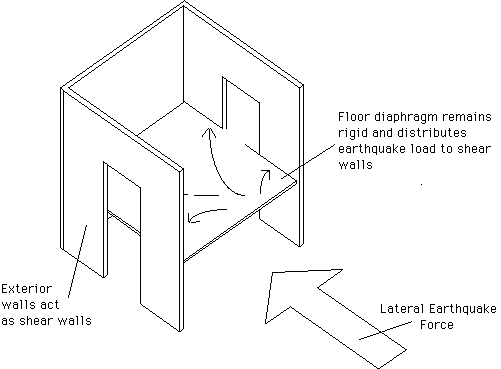 Floor diaphragm remains rigid and distributes earthquake load to shear walls

Exterior walls act as shear walls

Lateral Earthquake Force